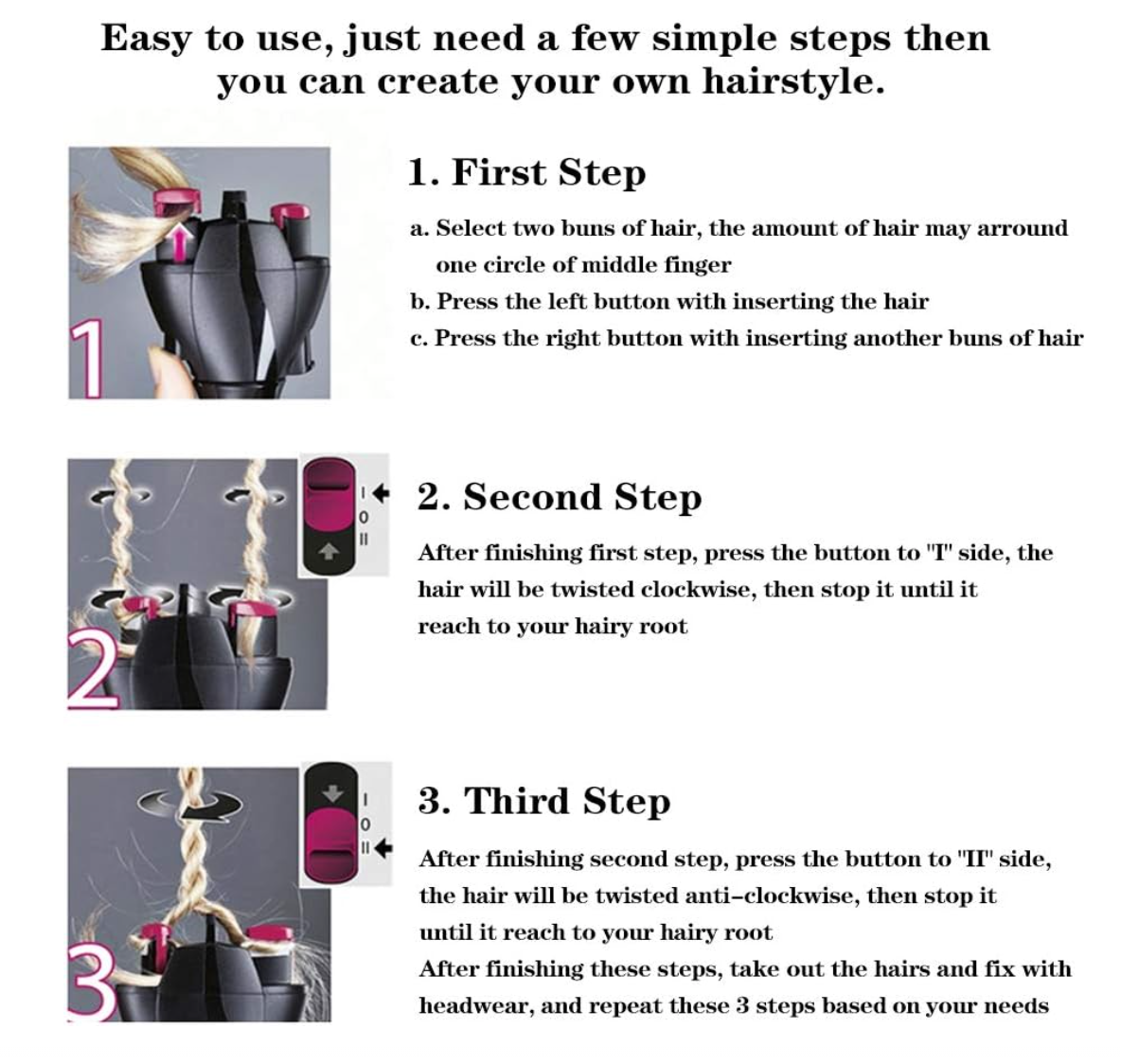 Easy to use, just need a few simple steps then you can create your own hairstyle.

1

1. First Step

a. Select two buns of hair, the amount of hair may arround one circle of middle finger

b. Press the left button with inserting the hair

c. Press the right button with inserting another buns of hair

2

I
O
II

2. Second Step

After finishing first step, press the button to "I" side, the hair will be twisted clockwise, then stop it until it reach to your hairy root

3

I
O
II

3. Third Step

After finishing second step, press the button to "II" side, the hair will be twisted anti-clockwise, then stop it until it reach to your hairy root

After finishing these steps, take out the hairs and fix with headwear, and repeat these 3 steps based on your needs